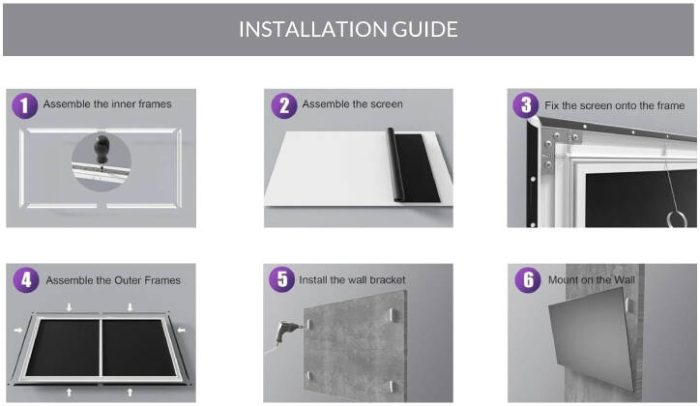 INSTALLATION GUIDE

1 Assemble the inner frames

2 Assemble the screen

3 Fix the screen onto the frame

4 Assemble the Outer Frames

5 Install the wall bracket

6 Mount on the Wall